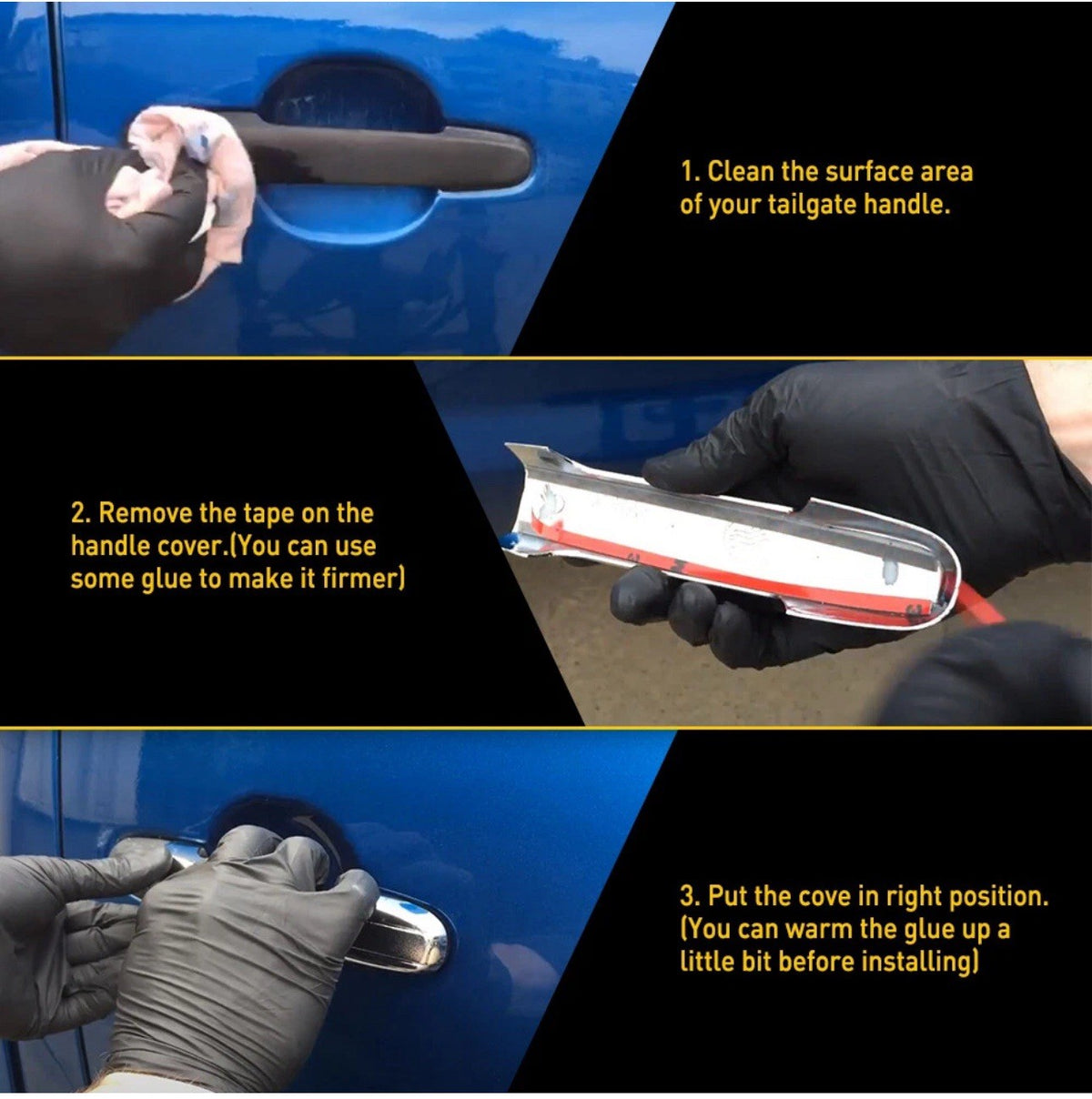 1. Clean the surface area of your tailgate handle.

2. Remove the tape on the handle cover.(You can use some glue to make it firmer)

3. Put the cove in right position. (You can warm the glue up a little bit before installing)